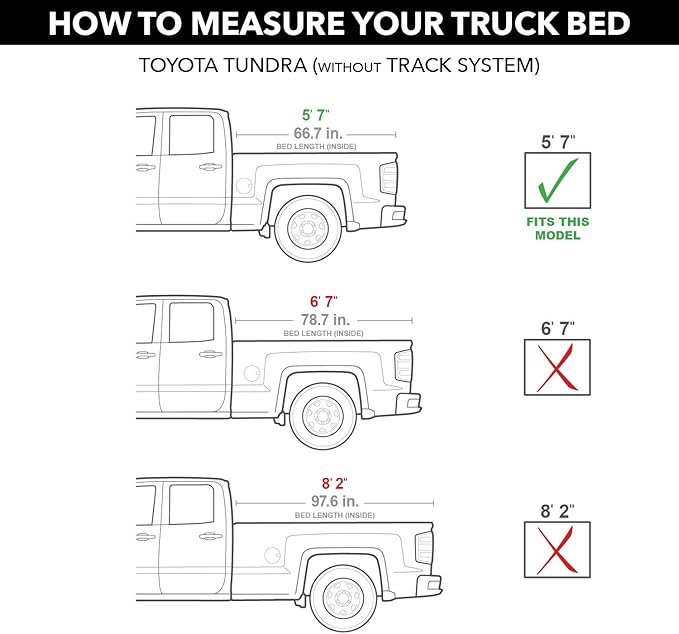 HOW TO MEASURE YOUR TRUCK BED

TOYOTA TUNDRA (WITHOUT TRACK SYSTEM)

5' 7"
66.7 in.
BED LENGTH (INSIDE)

5' 7"

FITS THIS MODEL

6' 7"
78.7 in.
BED LENGTH (INSIDE)

6' 7"

8' 2"
97.6 in.
BED LENGTH (INSIDE)

8' 2"