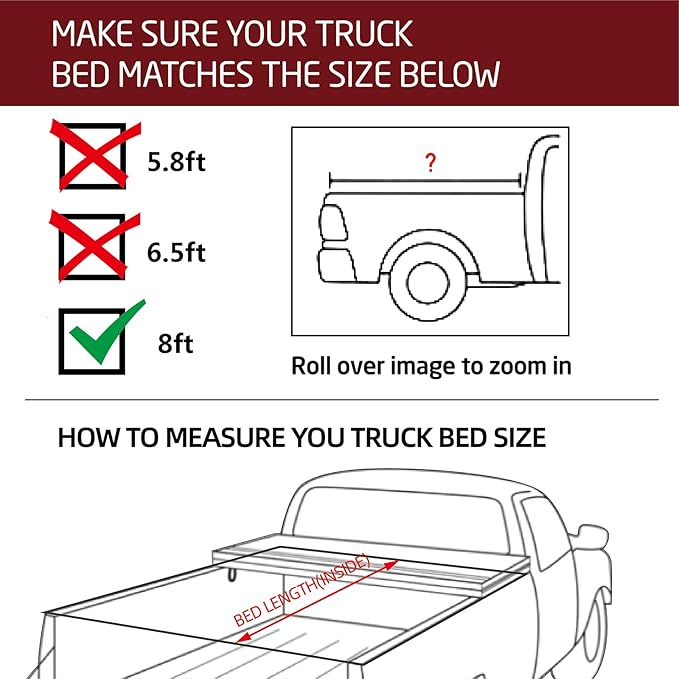 MAKE SURE YOUR TRUCK BED MATCHES THE SIZE BELOW

5.8ft

6.5ft

8ft

?

Roll over image to zoom in

HOW TO MEASURE YOU TRUCK BED SIZE

BED LENGTH(INSIDE)