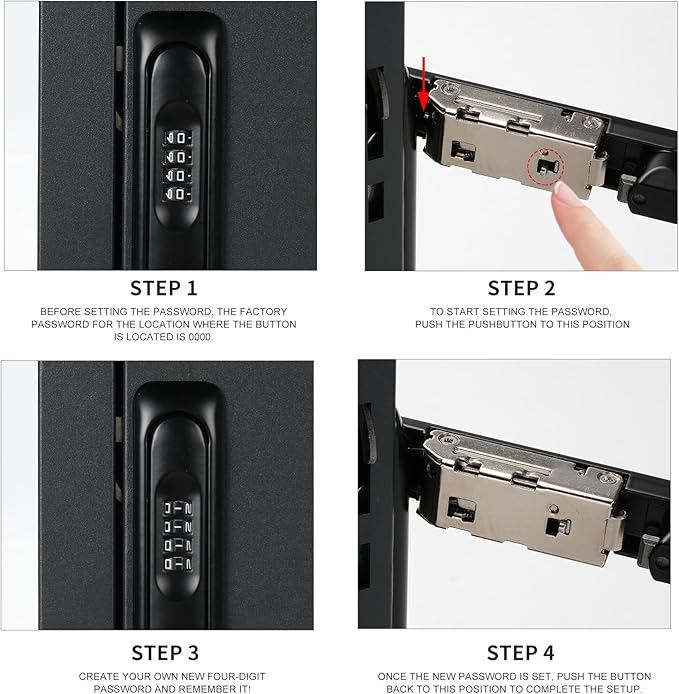 STEP 1

BEFORE SETTING THE PASSWORD, THE FACTORY PASSWORD FOR THE LOCATION WHERE THE BUTTON IS LOCATED IS 0000.

STEP 2

TO START SETTING THE PASSWORD, PUSH THE PUSHBUTTON TO THIS POSITION

STEP 3

CREATE YOUR OWN NEW FOUR-DIGIT PASSWORD AND REMEMBER IT!

STEP 4

ONCE THE NEW PASSWORD IS SET, PUSH THE BUTTON BACK TO THIS POSITION TO COMPLETE THE SETUP.