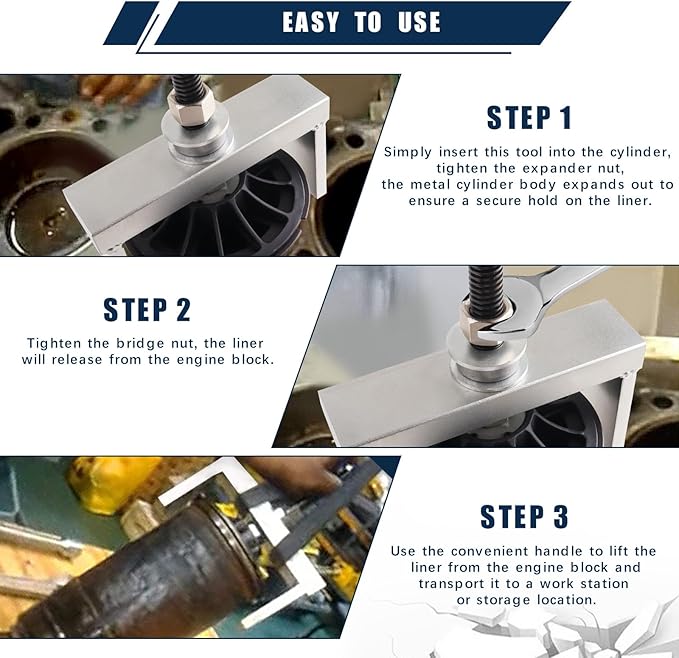 EASY TO USE

STEP 1

Simply insert this tool into the cylinder, tighten the expander nut, the metal cylinder body expands out to ensure a secure hold on the liner.

STEP 2

Tighten the bridge nut, the liner will release from the engine block.

STEP 3

Use the convenient handle to lift the liner from the engine block and transport it to a work station or storage location.