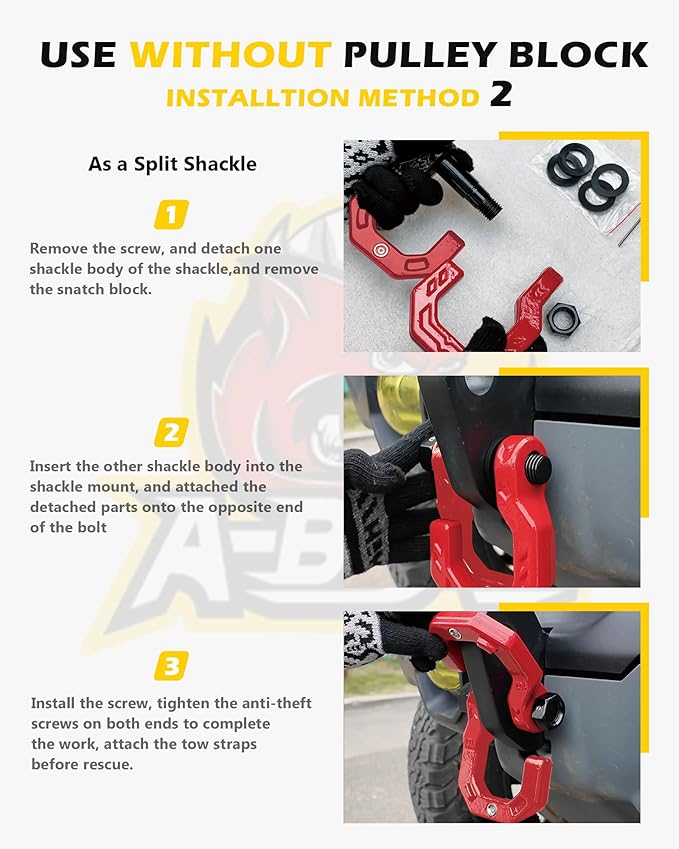 USE WITHOUT PULLEY BLOCK

INSTALLTION METHOD 2

As a Split Shackle

1

Remove the screw, and detach one shackle body of the shackle,and remove the snatch block.

2

Insert the other shackle body into the shackle mount, and attached the detached parts onto the opposite end of the bolt

3

Install the screw, tighten the anti-theft screws on both ends to complete the work, attach the tow straps before rescue.