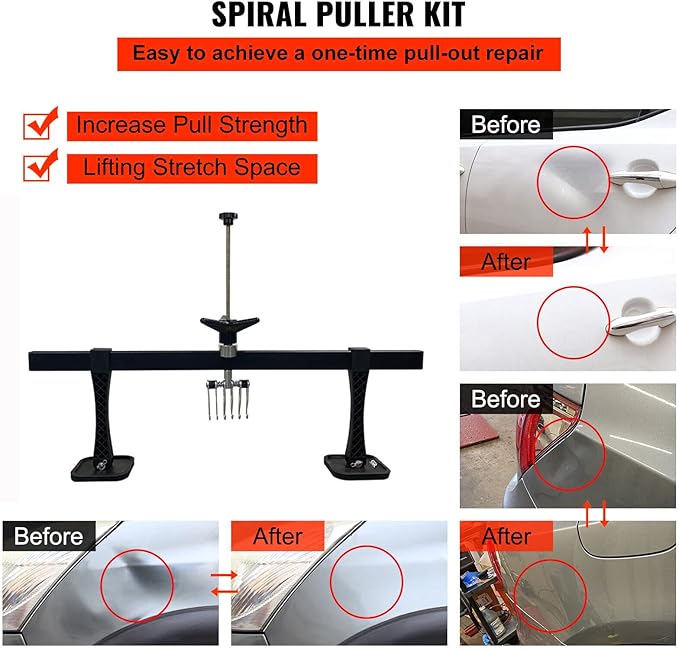 SPIRAL PULLER KIT

Easy to achieve a one-time pull-out repair

Increase Pull Strength

Lifting Stretch Space

Before

After

Before

After

Before

After