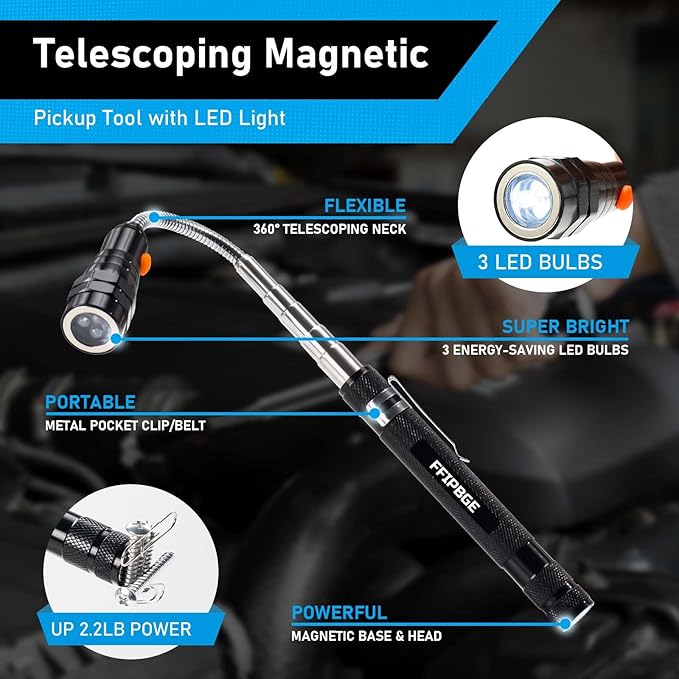 Telescoping Magnetic

Pickup Tool with LED Light

FLEXIBLE
360° TELESCOPING NECK

3 LED BULBS

SUPER BRIGHT
3 ENERGY-SAVING LED BULBS

PORTABLE
METAL POCKET CLIP/BELT

FFIPBGE

UP 2.2LB POWER

POWERFUL
MAGNETIC BASE & HEAD