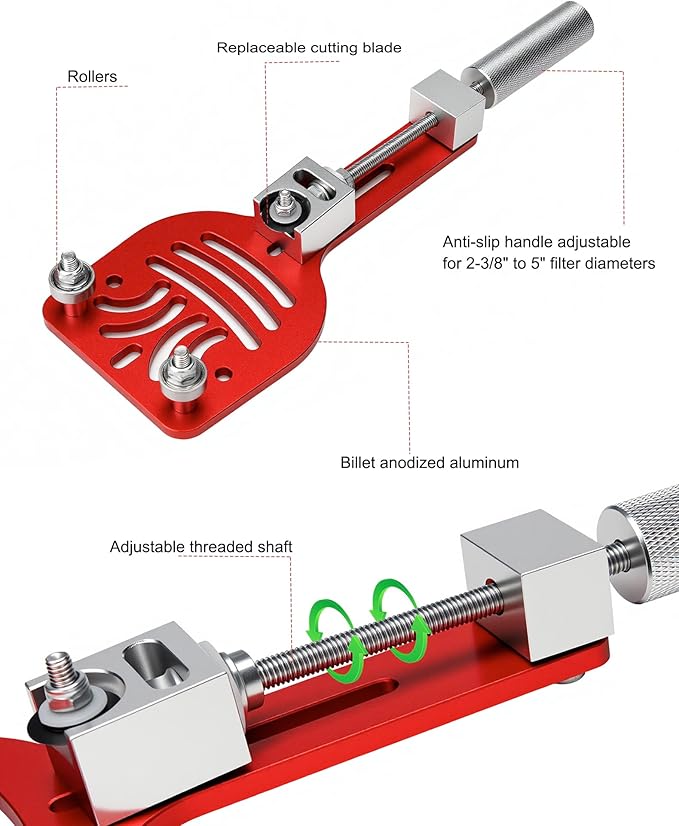 Replaceable cutting blade

Rollers

Anti-slip handle adjustable for 2-3/8" to 5" filter diameters

Billet anodized aluminum

Adjustable threaded shaft