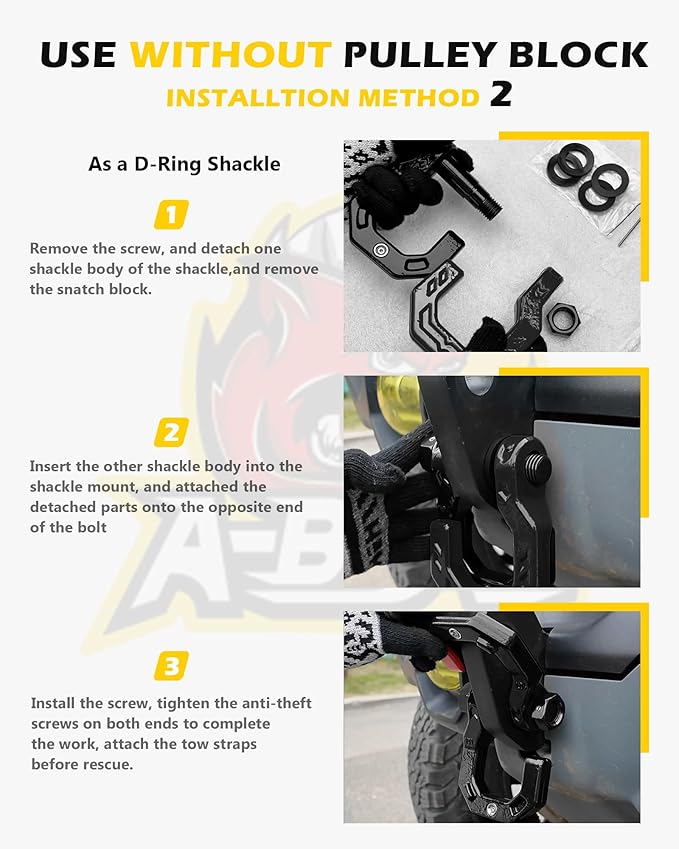 USE WITHOUT PULLEY BLOCK

INSTALLTION METHOD 2

As a D-Ring Shackle

1

Remove the screw, and detach one shackle body of the shackle,and remove the snatch block.

2

Insert the other shackle body into the shackle mount, and attached the detached parts onto the opposite end of the bolt

3

Install the screw, tighten the anti-theft screws on both ends to complete the work, attach the tow straps before rescue.