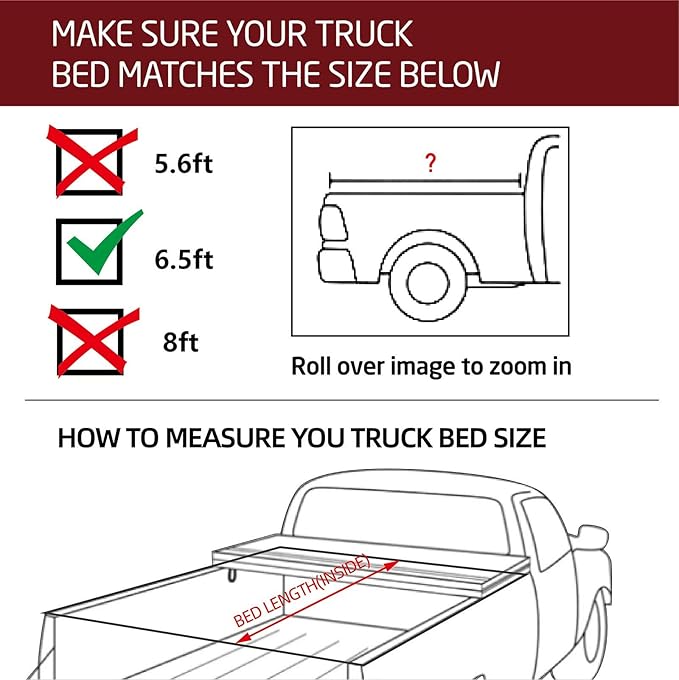 MAKE SURE YOUR TRUCK BED MATCHES THE SIZE BELOW

5.6ft

6.5ft

8ft

?

Roll over image to zoom in

HOW TO MEASURE YOU TRUCK BED SIZE

BED LENGTH(INSIDE)