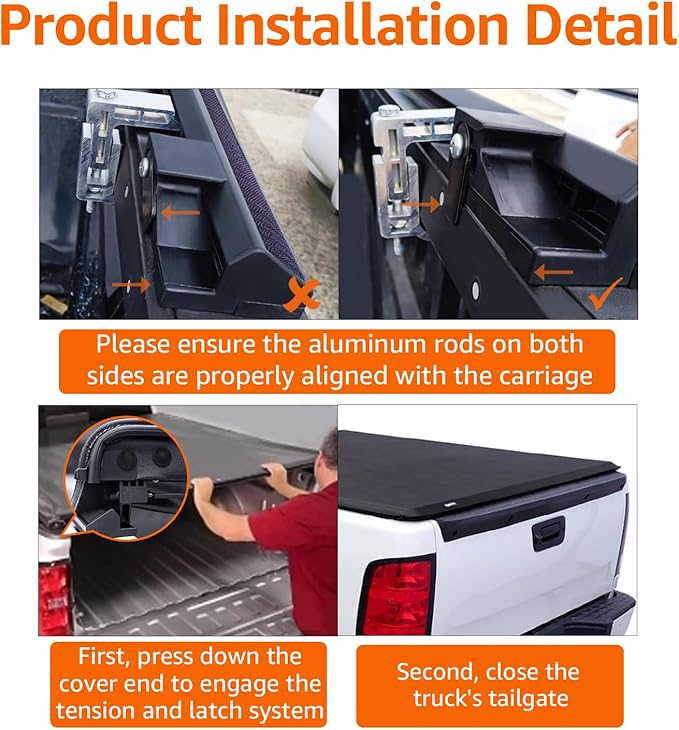 Product Installation Detail

Please ensure the aluminum rods on both sides are properly aligned with the carriage

First, press down the cover end to engage the tension and latch system

Second, close the truck's tailgate