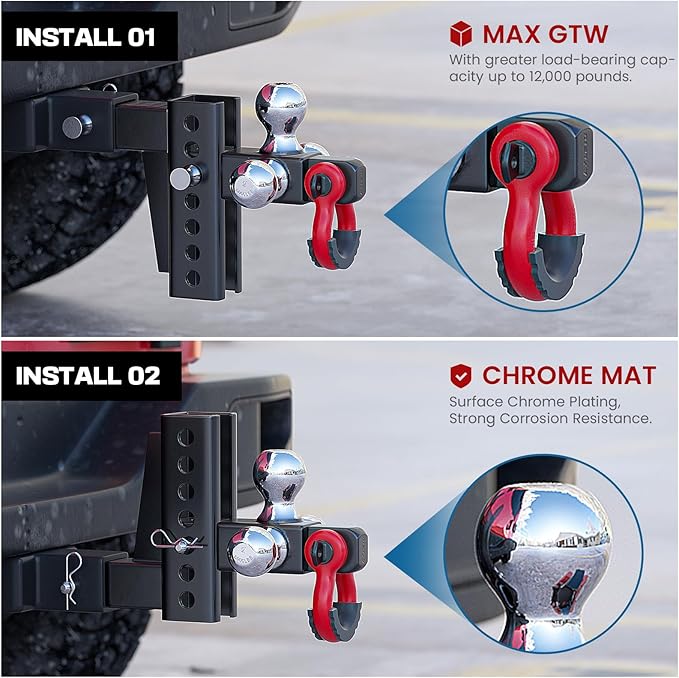 INSTALL 01

MAX GTW

With greater load-bearing capacity up to 12,000 pounds.

INSTALL 02

CHROME MAT

Surface Chrome Plating, Strong Corrosion Resistance.