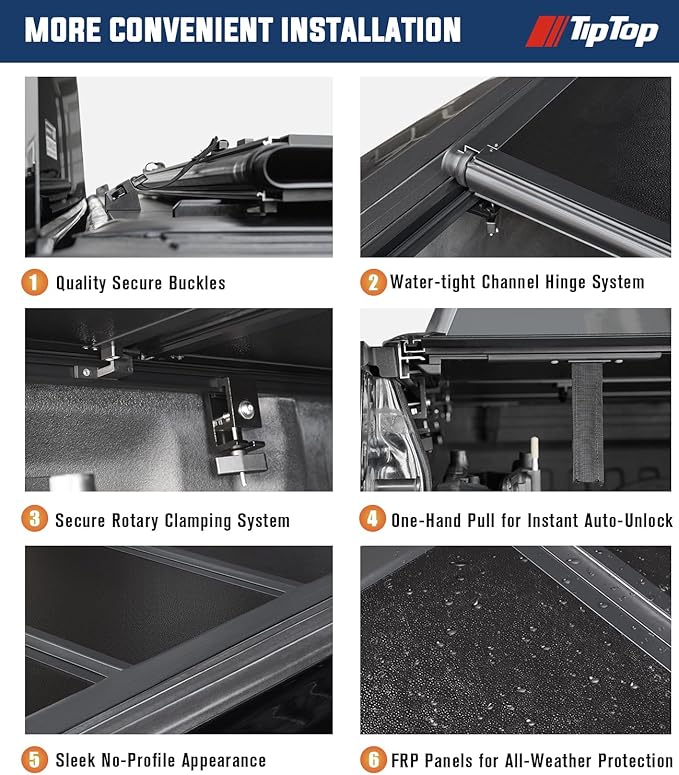 MORE CONVENIENT INSTALLATION

TipTop

1 Quality Secure Buckles

2 Water-tight Channel Hinge System

3 Secure Rotary Clamping System

4 One-Hand Pull for Instant Auto-Unlock

5 Sleek No-Profile Appearance

6 FRP Panels for All-Weather Protection