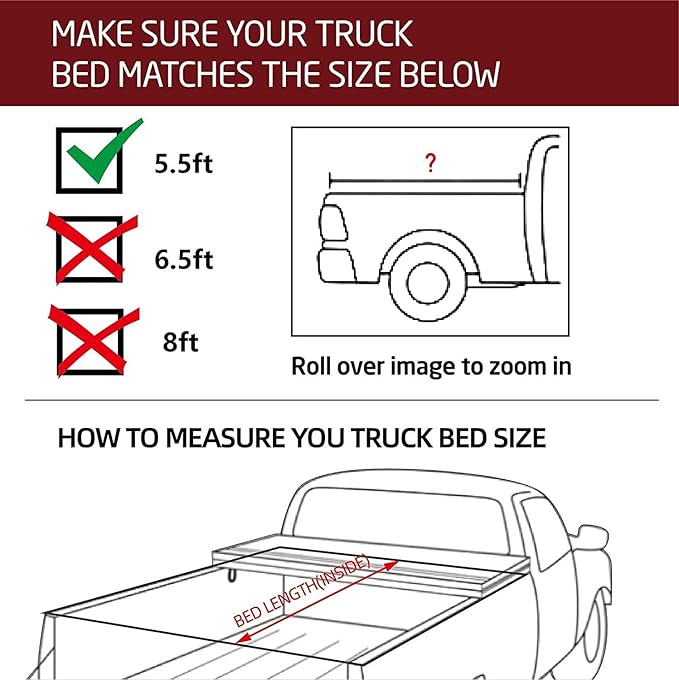 MAKE SURE YOUR TRUCK BED MATCHES THE SIZE BELOW

5.5ft

6.5ft

8ft

?

Roll over image to zoom in

HOW TO MEASURE YOU TRUCK BED SIZE

BED LENGTH(INSIDE)