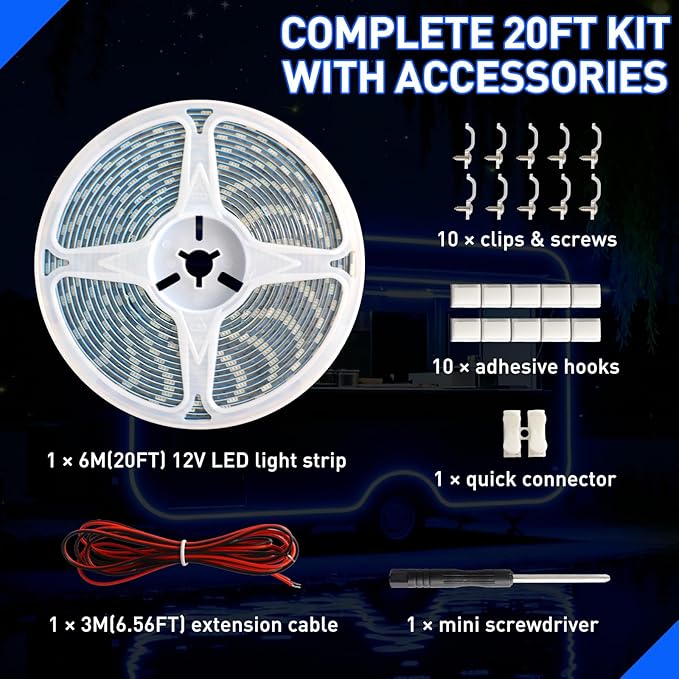 COMPLETE 20FT KIT WITH ACCESSORIES

10 × clips & screws

10 × adhesive hooks

1 × 6M(20FT) 12V LED light strip

1 × quick connector

1 × 3M(6.56FT) extension cable

1 × mini screwdriver