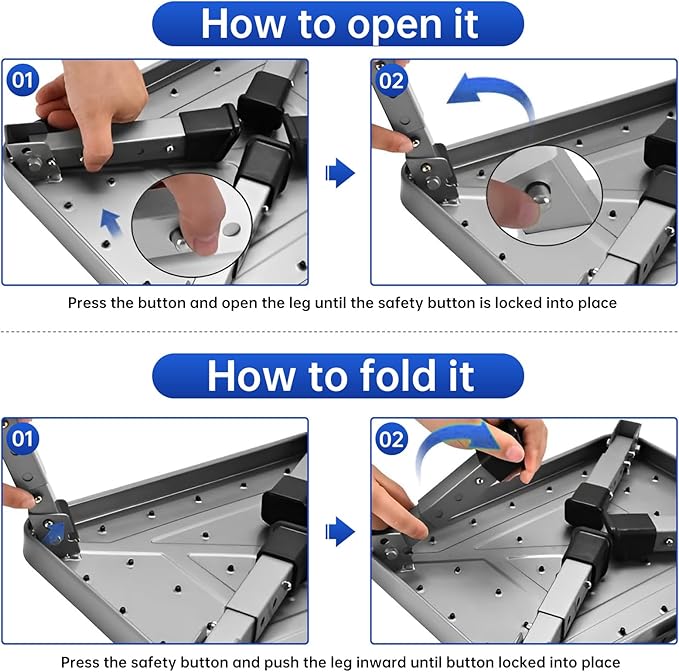 How to open it

01

02

Press the button and open the leg until the safety button is locked into place

How to fold it

01

02

Press the safety button and push the leg inward until button locked into place