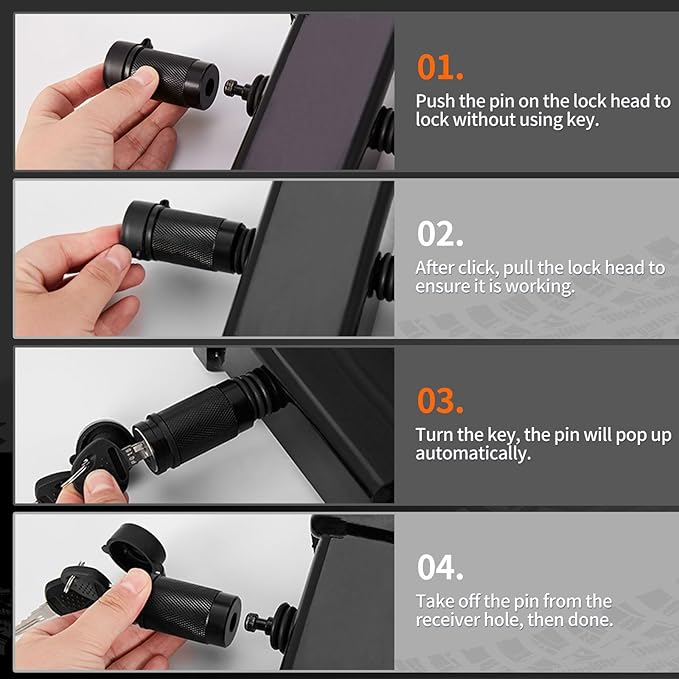 01.
Push the pin on the lock head to lock without using key.

02.
After click, pull the lock head to ensure it is working.

03.
Turn the key, the pin will pop up automatically.

04.
Take off the pin from the receiver hole, then done.