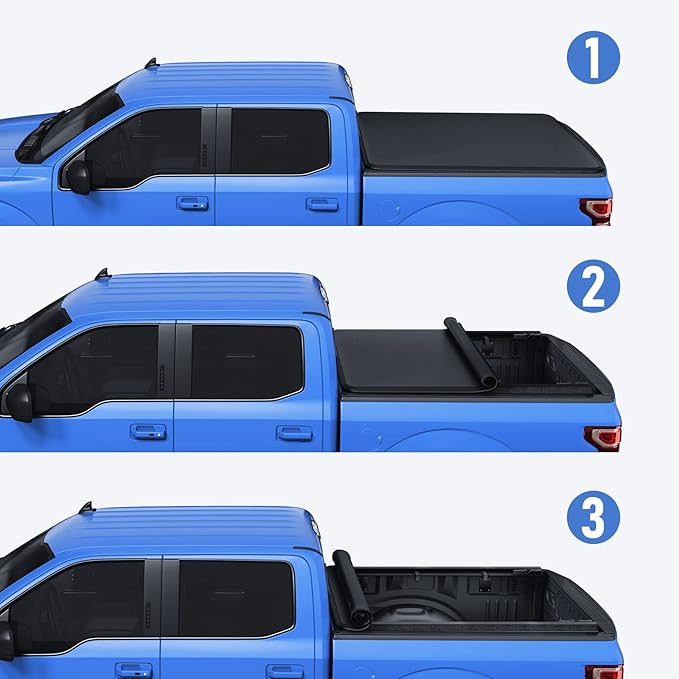 1

2

3