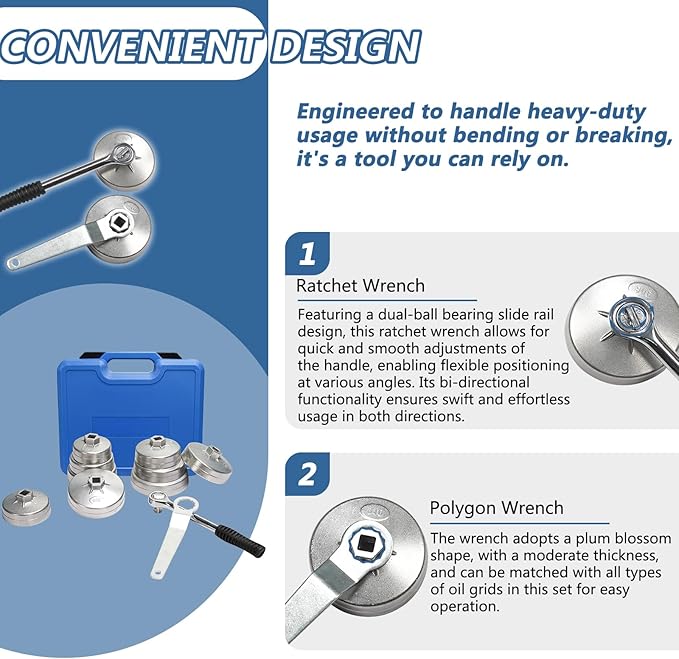 CONVENIENT DESIGN

Engineered to handle heavy-duty usage without bending or breaking, it's a tool you can rely on.

1

Ratchet Wrench

Featuring a dual-ball bearing slide rail design, this ratchet wrench allows for quick and smooth adjustments of the handle, enabling flexible positioning at various angles. Its bi-directional functionality ensures swift and effortless usage in both directions.

2

Polygon Wrench

The wrench adopts a plum blossom shape, with a moderate thickness, and can be matched with all types of oil grids in this set for easy operation.