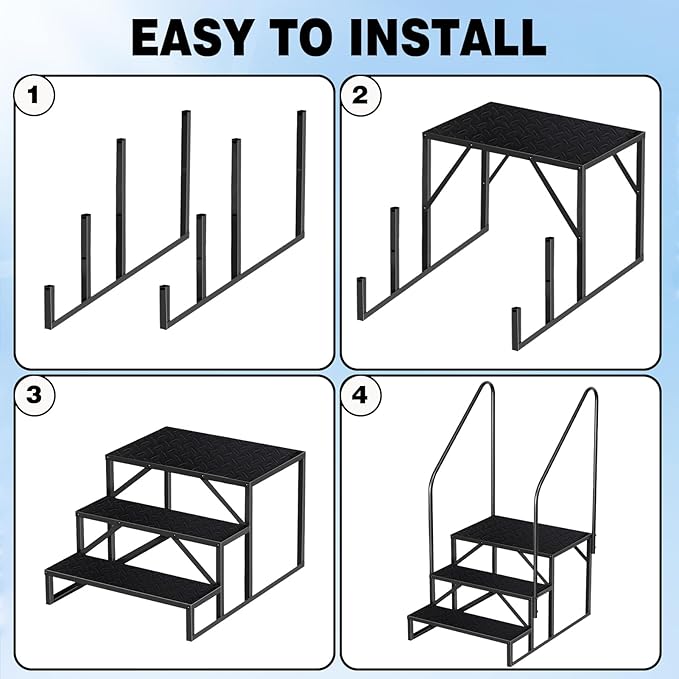 EASY TO INSTALL

1

2

3

4