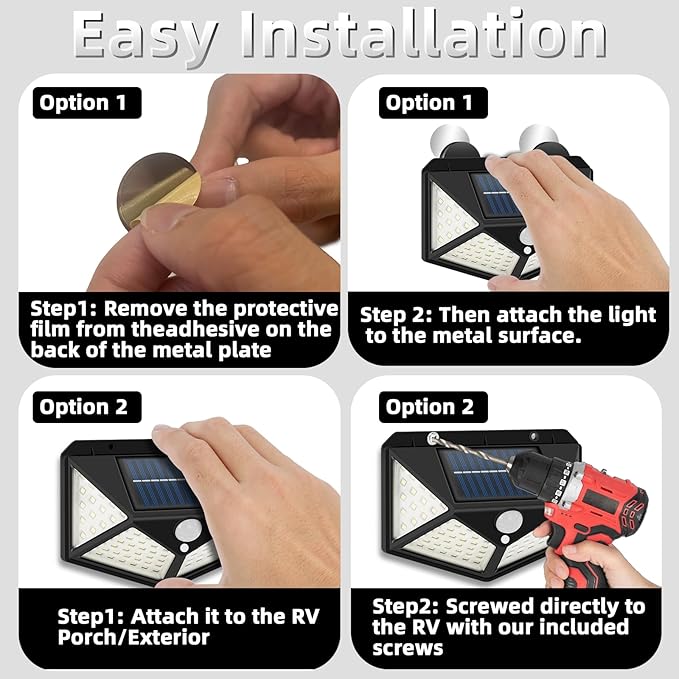 Easy Installation

Option 1

Step1: Remove the protective film from theadhesive on the back of the metal plate

Option 1

Step 2: Then attach the light to the metal surface.

Option 2

Step1: Attach it to the RV Porch/Exterior

Option 2

Step2: Screwed directly to the RV with our included screws