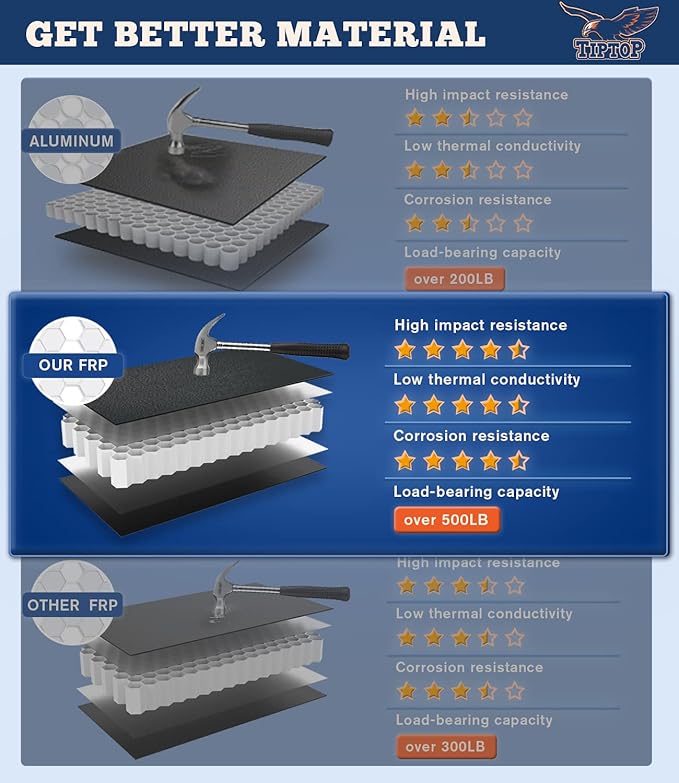 GET BETTER MATERIAL

TIPTOP

ALUMINUM

High impact resistance

Low thermal conductivity

Corrosion resistance

Load-bearing capacity

over 200LB

OUR FRP

High impact resistance

Low thermal conductivity

Corrosion resistance

Load-bearing capacity

over 500LB

OTHER FRP

High impact resistance

Low thermal conductivity

Corrosion resistance

Load-bearing capacity

over 300LB