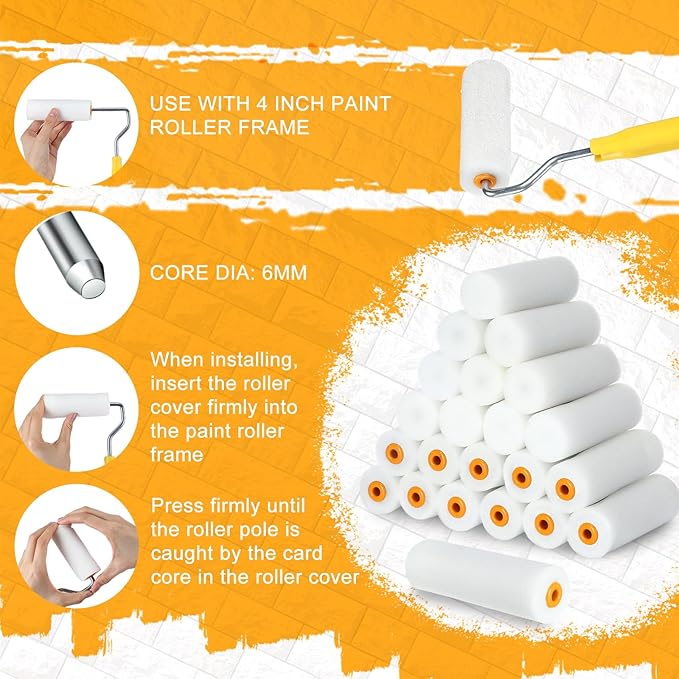 USE WITH 4 INCH PAINT ROLLER FRAME

CORE DIA: 6MM

When installing, insert the roller cover firmly into the paint roller frame

Press firmly until the roller pole is caught by the card core in the roller cover