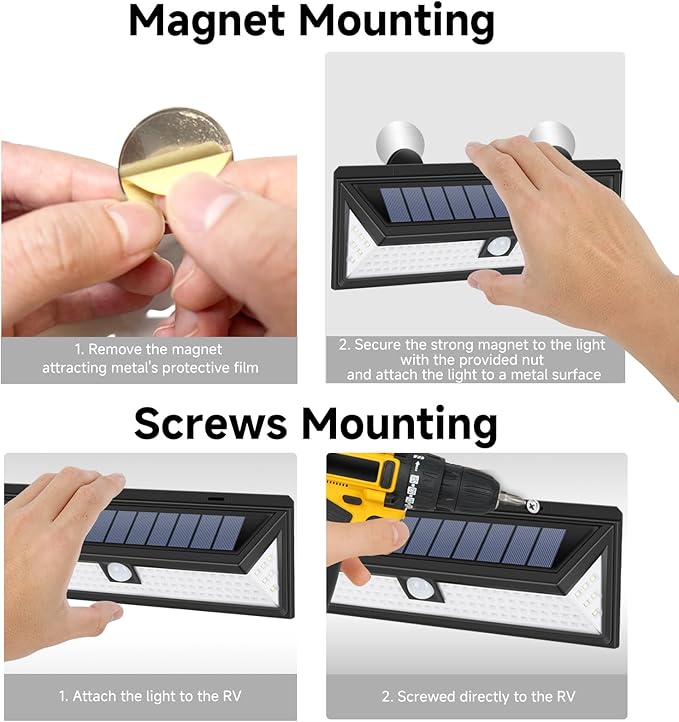 Magnet Mounting

1. Remove the magnet attracting metal's protective film

2. Secure the strong magnet to the light with the provided nut and attach the light to a metal surface

Screws Mounting

1. Attach the light to the RV

2. Screwed directly to the RV