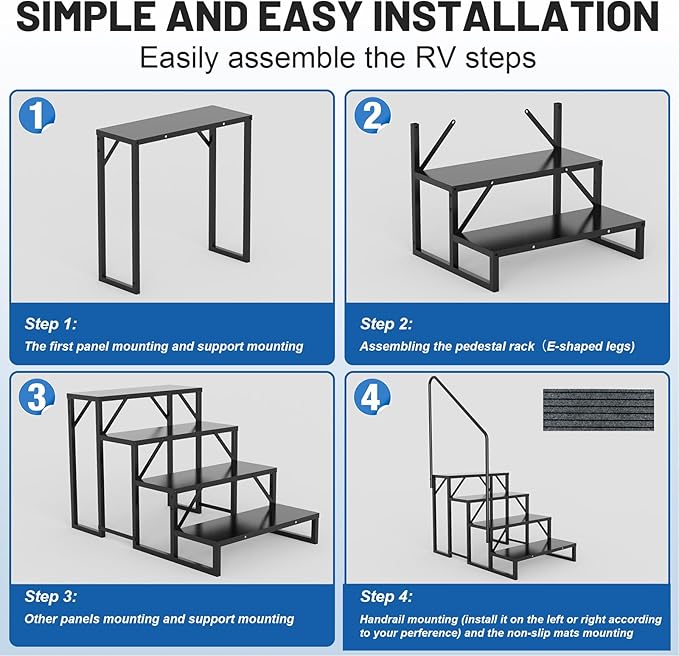 SIMPLE AND EASY INSTALLATION

Easily assemble the RV steps

1

Step 1:
The first panel mounting and support mounting

2

Step 2:
Assembling the pedestal rack（E-shaped legs)

3

Step 3:
Other panels mounting and support mounting

4

Step 4:
Handrail mounting (install it on the left or right according to your perference) and the non-slip mats mounting