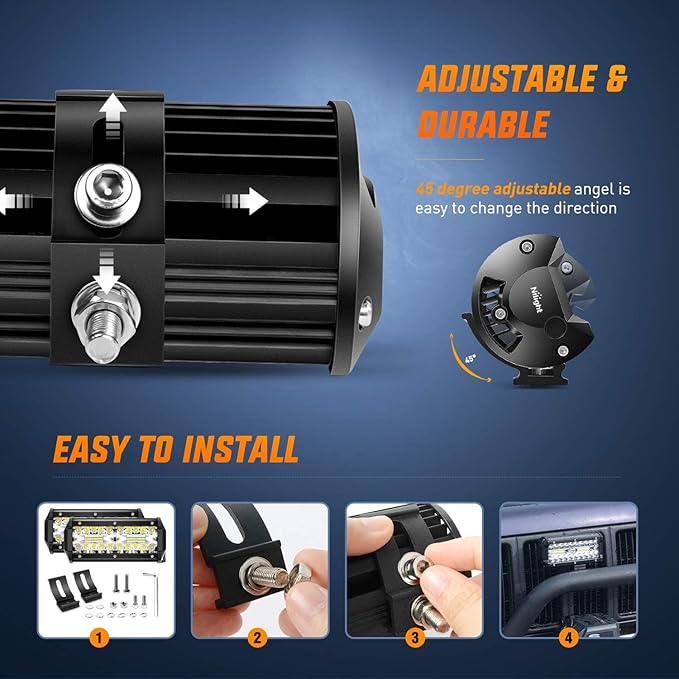 ADJUSTABLE & DURABLE

45 degree adjustable angel is easy to change the direction

Nilight

45°

EASY TO INSTALL

1

2

3

4