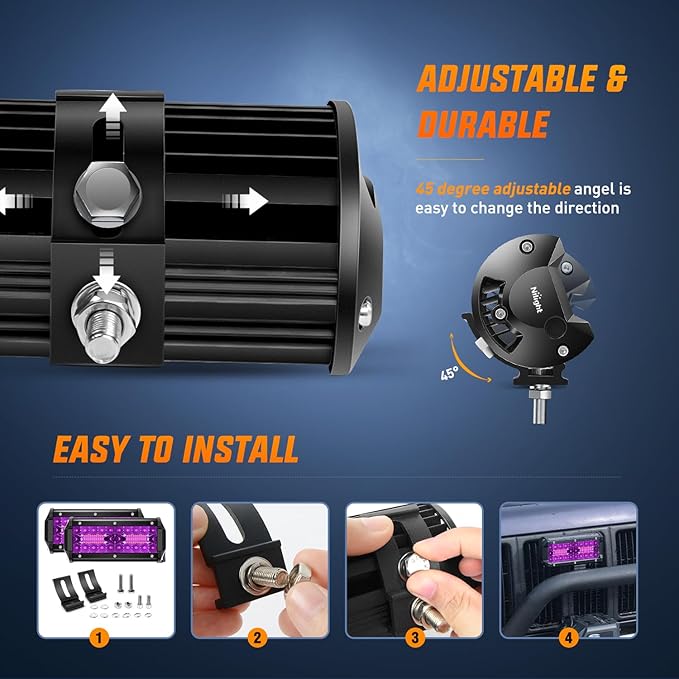 ADJUSTABLE & DURABLE

45 degree adjustable angel is easy to change the direction

Nilight

45°

EASY TO INSTALL

1

2

3

4