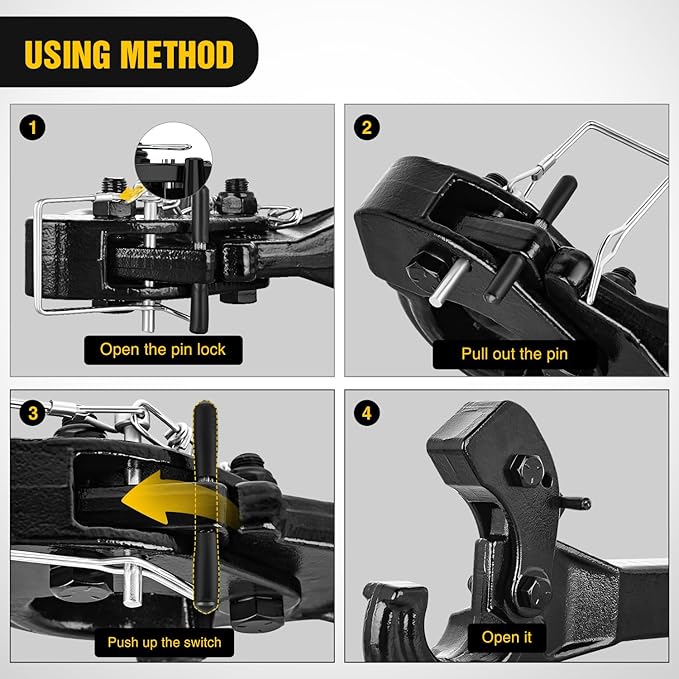 USING METHOD

1

Open the pin lock

2

Pull out the pin

3

Push up the switch

4

Open it