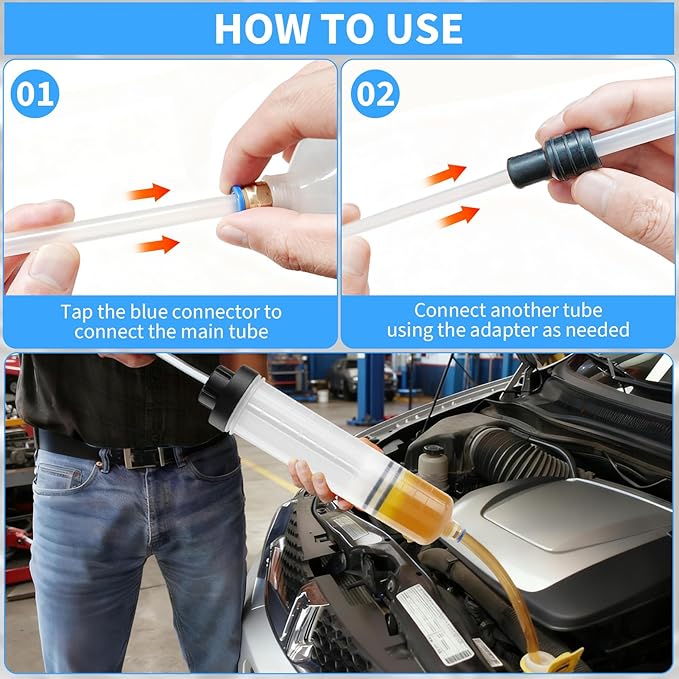 HOW TO USE

01

Tap the blue connector to connect the main tube

02

Connect another tube using the adapter as needed