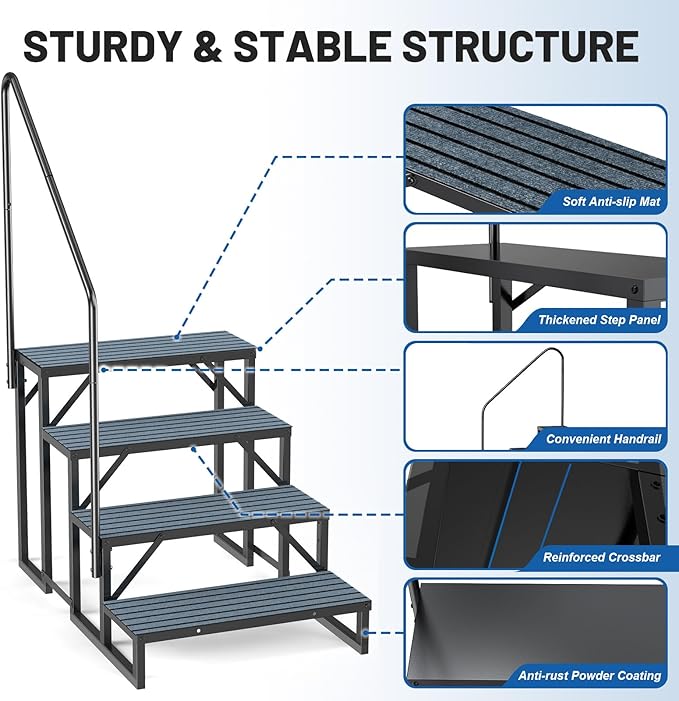 STURDY & STABLE STRUCTURE

Soft Anti-slip Mat

Thickened Step Panel

Convenient Handrail

Reinforced Crossbar

Anti-rust Powder Coating