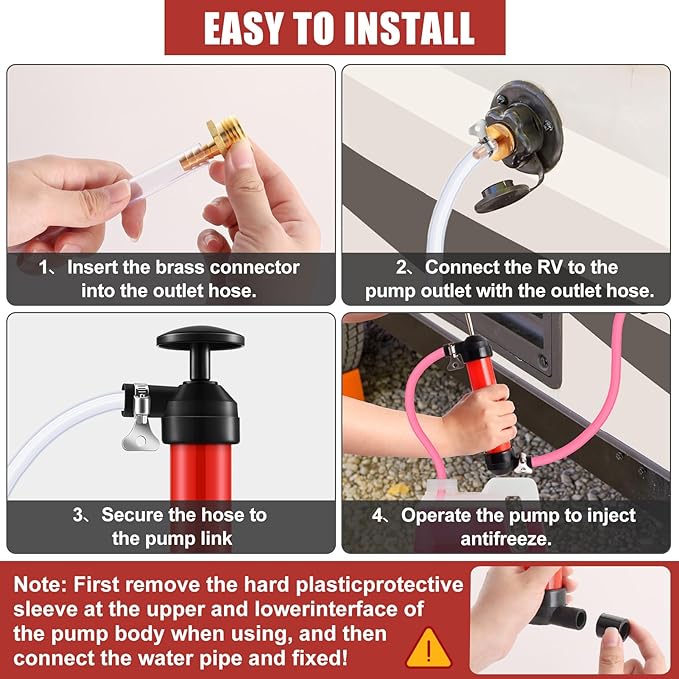 EASY TO INSTALL

1、Insert the brass connector into the outlet hose.

2、Connect the RV to the pump outlet with the outlet hose.

3、Secure the hose to the pump link

4、Operate the pump to inject antifreeze.

Note: First remove the hard plasticprotective sleeve at the upper and lowerinterface of the pump body when using, and then connect the water pipe and fixed!