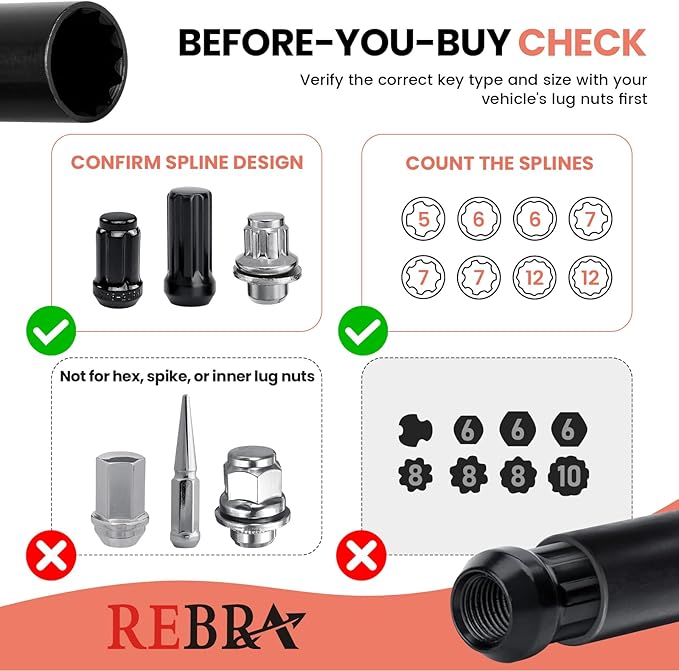 BEFORE-YOU-BUY CHECK

Verify the correct key type and size with your vehicle's lug nuts first

CONFIRM SPLINE DESIGN

COUNT THE SPLINES

5 6 6 7
7 7 12 12

Not for hex, spike, or inner lug nuts

6 6 6
8 8 8 10

REBRA