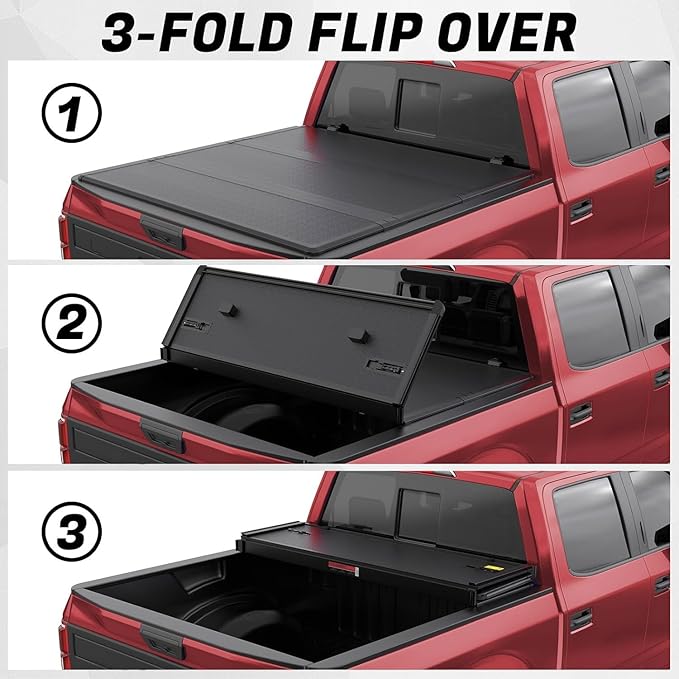 3-FOLD FLIP OVER

1

2

3