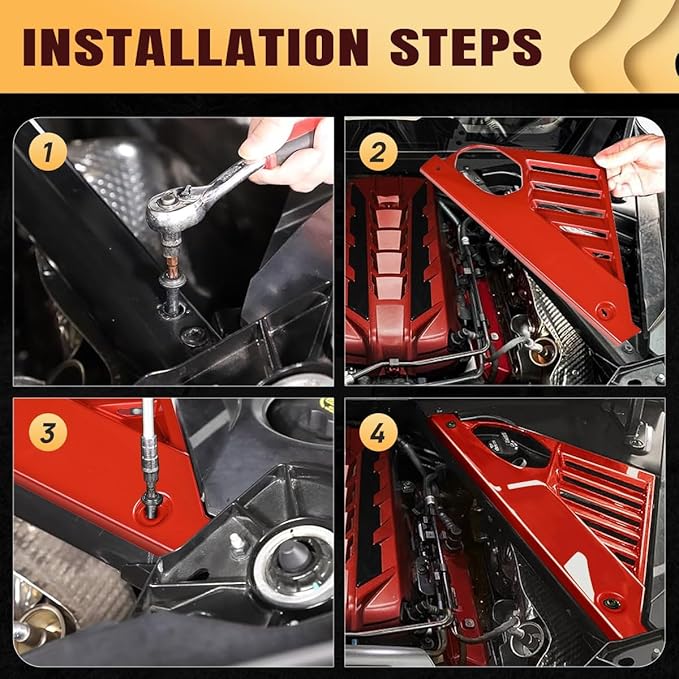 INSTALLATION STEPS

1

2

3

4