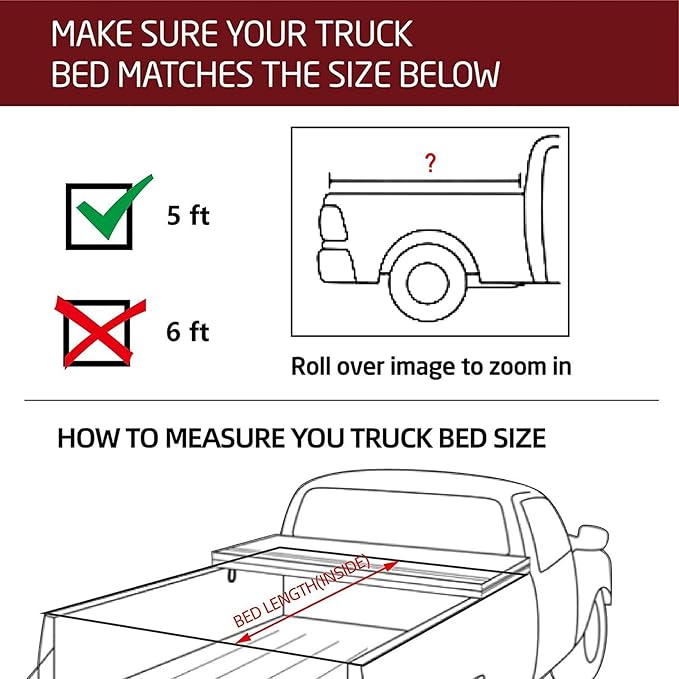 MAKE SURE YOUR TRUCK BED MATCHES THE SIZE BELOW

5 ft

6 ft

?

Roll over image to zoom in

HOW TO MEASURE YOU TRUCK BED SIZE

BED LENGTH(INSIDE)