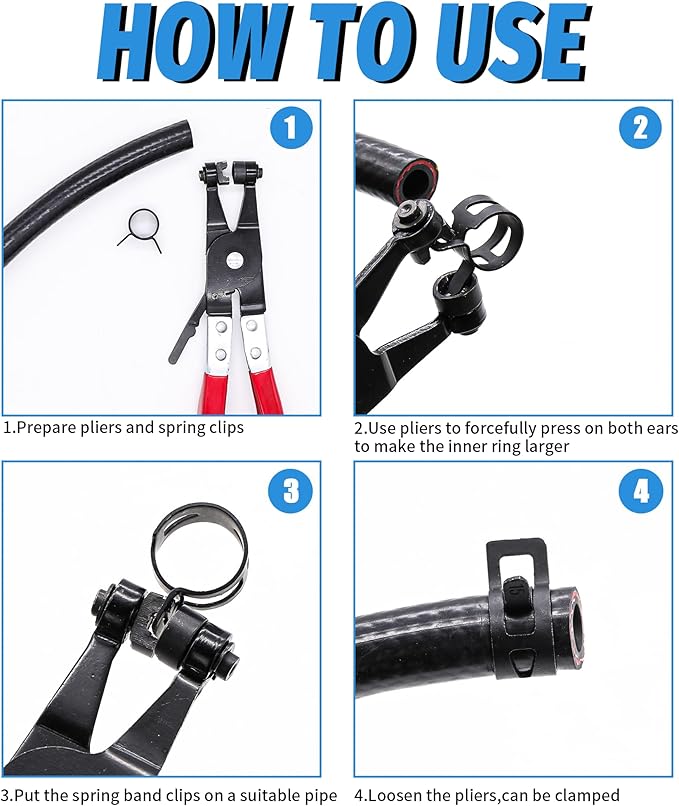 HOW TO USE

1

1.Prepare pliers and spring clips

2

2.Use pliers to forcefully press on both ears to make the inner ring larger

3

3.Put the spring band clips on a suitable pipe

4

4.Loosen the pliers,can be clamped