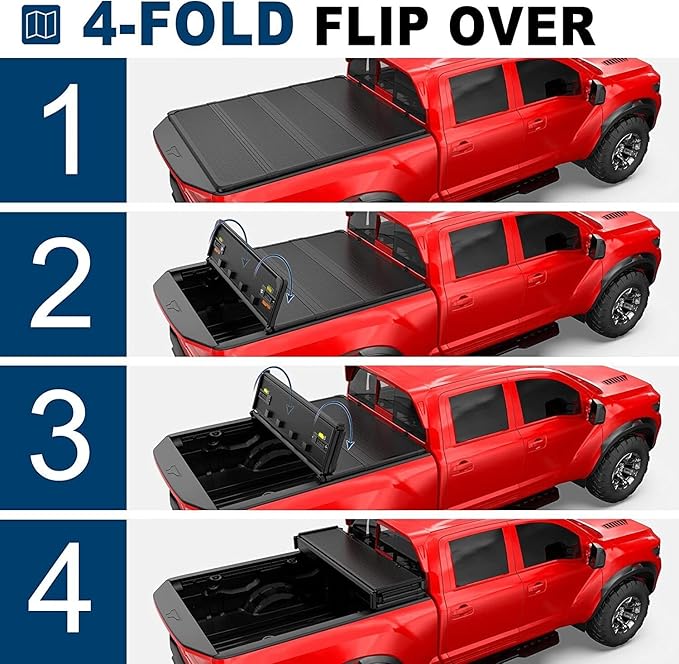 4-FOLD FLIP OVER

1

2

3

4