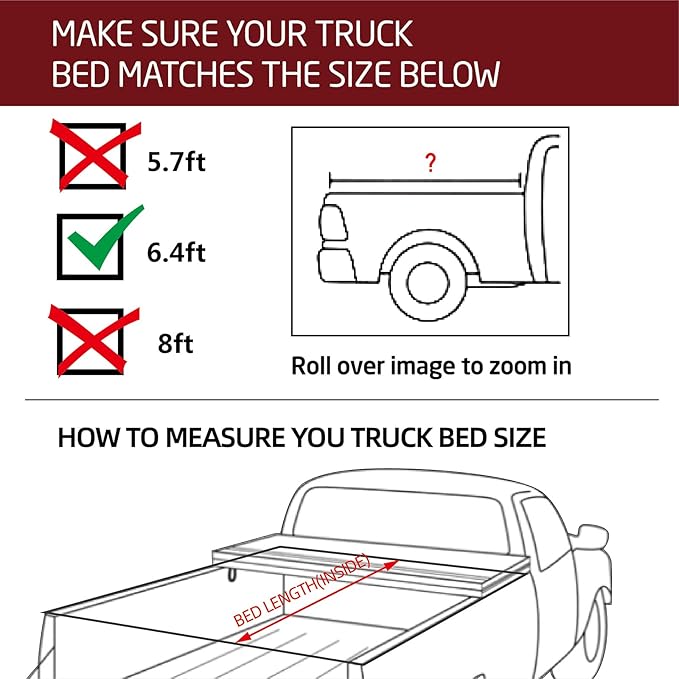 MAKE SURE YOUR TRUCK BED MATCHES THE SIZE BELOW

5.7ft

6.4ft

8ft

?

Roll over image to zoom in

HOW TO MEASURE YOU TRUCK BED SIZE

BED LENGTH(INSIDE)