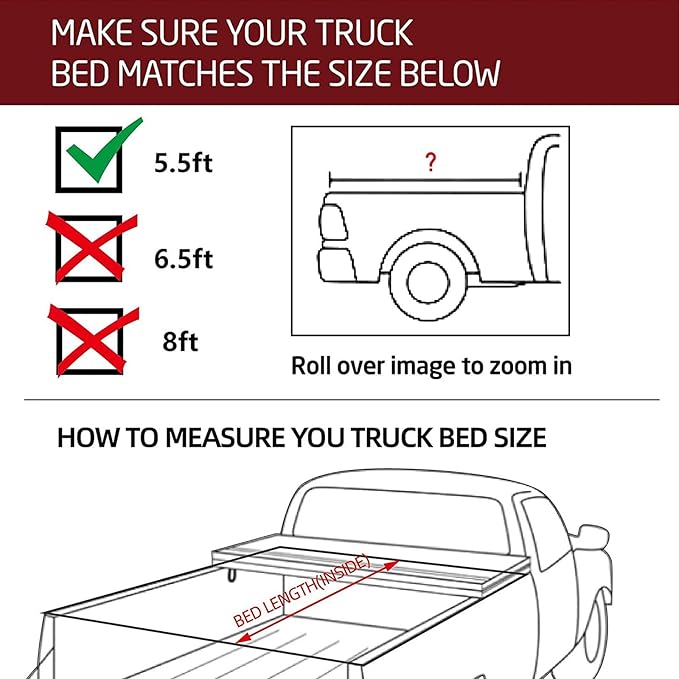 MAKE SURE YOUR TRUCK BED MATCHES THE SIZE BELOW

5.5ft

6.5ft

8ft

?

Roll over image to zoom in

HOW TO MEASURE YOU TRUCK BED SIZE

BED LENGTH(INSIDE)