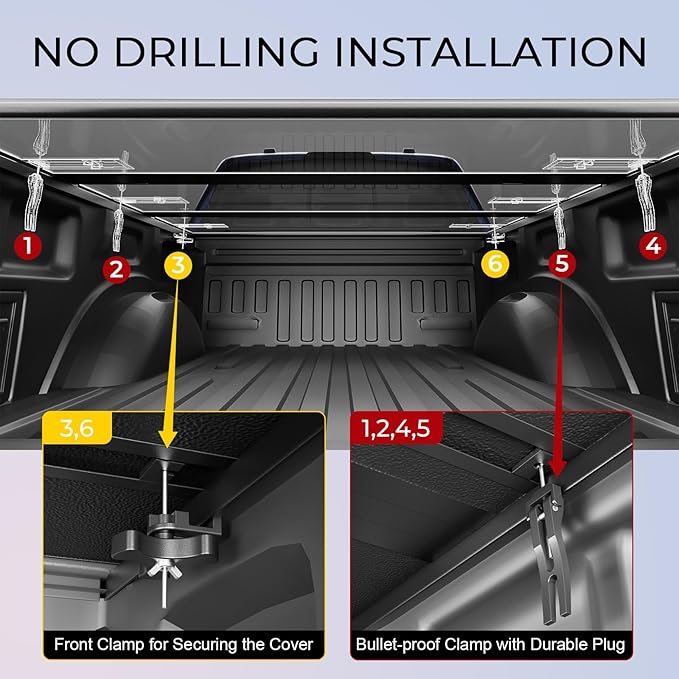 NO DRILLING INSTALLATION

1

2

3

6

5

4

3,6

Front Clamp for Securing the Cover

1,2,4,5

Bullet-proof Clamp with Durable Plug