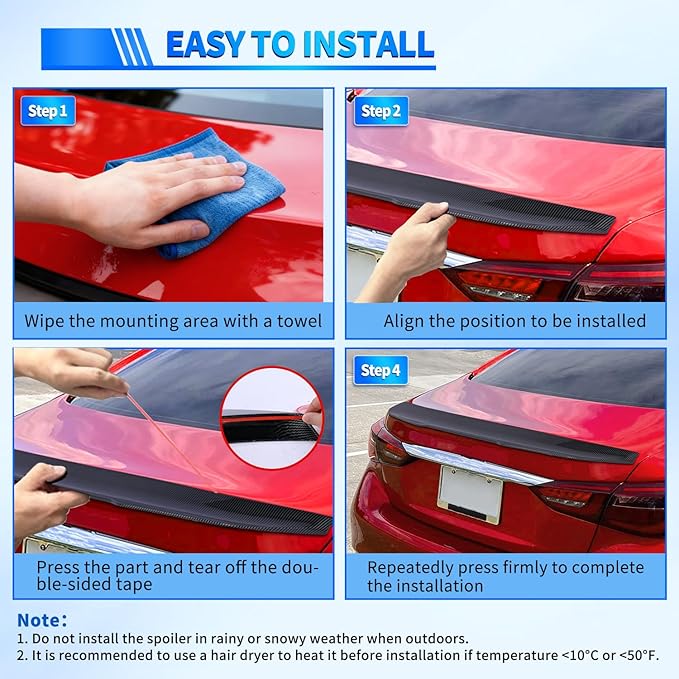 EASY TO INSTALL

Step 1

Wipe the mounting area with a towel

Step 2

Align the position to be installed

Press the part and tear off the double-sided tape

Step 4

Repeatedly press firmly to complete the installation

Note:
1. Do not install the spoiler in rainy or snowy weather when outdoors.
2. It is recommended to use a hair dryer to heat it before installation if temperature <10°C or <50°F.