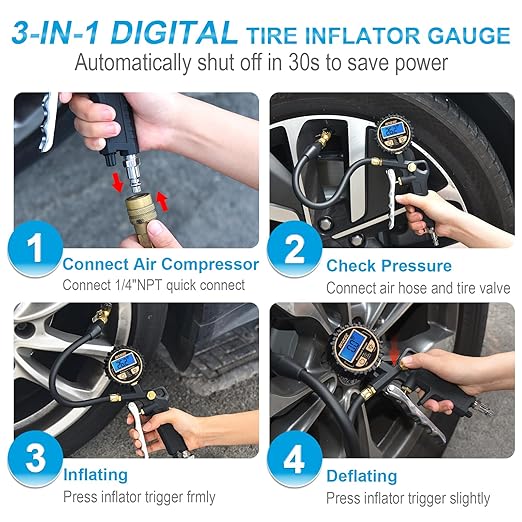 3-IN-1 DIGITAL TIRE INFLATOR GAUGE
Automatically shut off in 30s to save power

1
Connect Air Compressor
Connect 1/4"NPT quick connect

2
Check Pressure
Connect air hose and tire valve

3
Inflating
Press inflator trigger frmly

4
Deflating
Press inflator trigger slightly