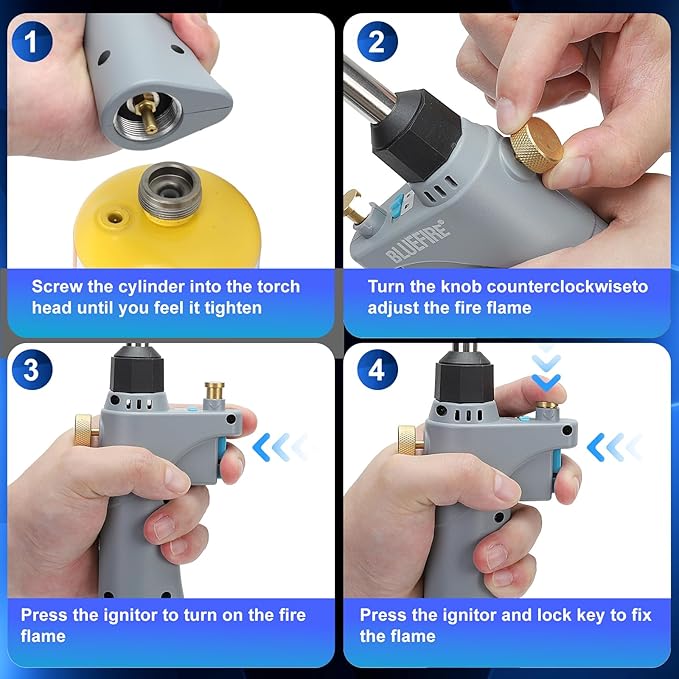 1

Screw the cylinder into the torch head until you feel it tighten

2

BLUEFIRE®

Turn the knob counterclockwiseto adjust the fire flame

3

Press the ignitor to turn on the fire flame

4

Press the ignitor and lock key to fix the flame