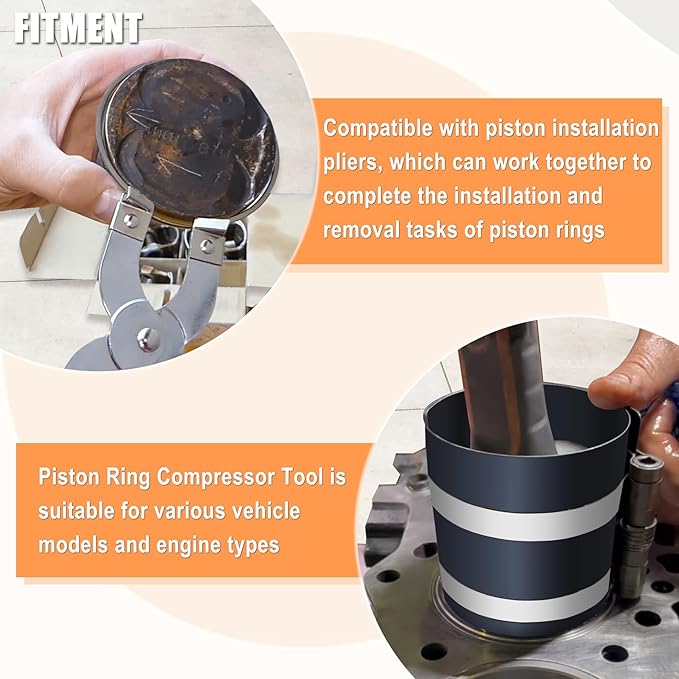 FITMENT

Compatible with piston installation pliers, which can work together to complete the installation and removal tasks of piston rings

Piston Ring Compressor Tool is suitable for various vehicle models and engine types