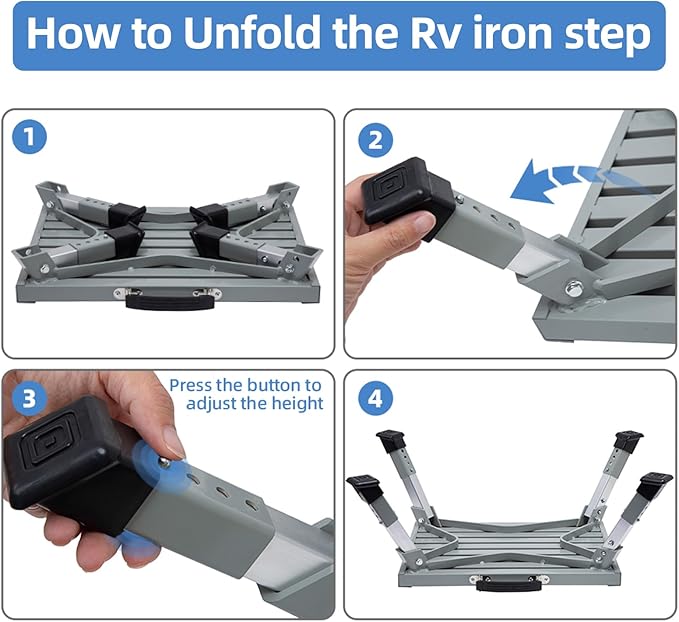 How to Unfold the Rv iron step

1

2

3

Press the button to adjust the height

4