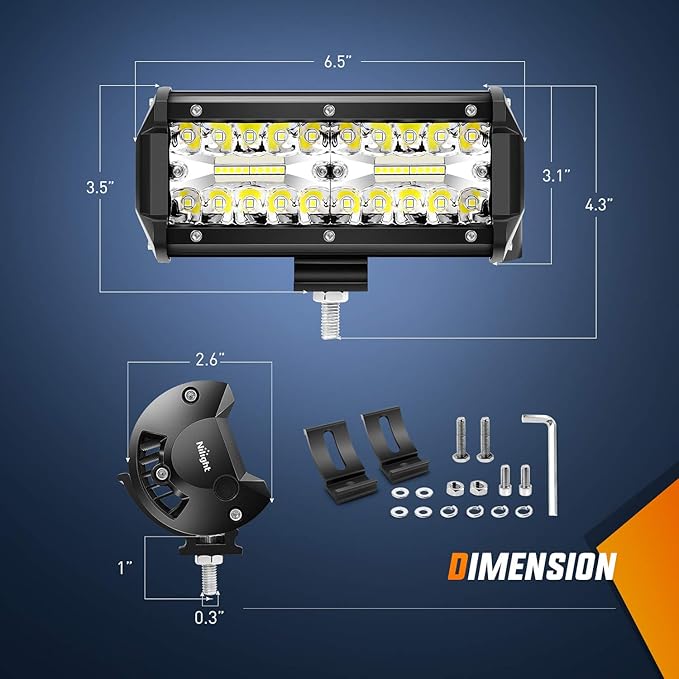 6.5"

3.5"

3.1"

4.3"

2.6"

Nilight

1"

0.3"

DIMENSION