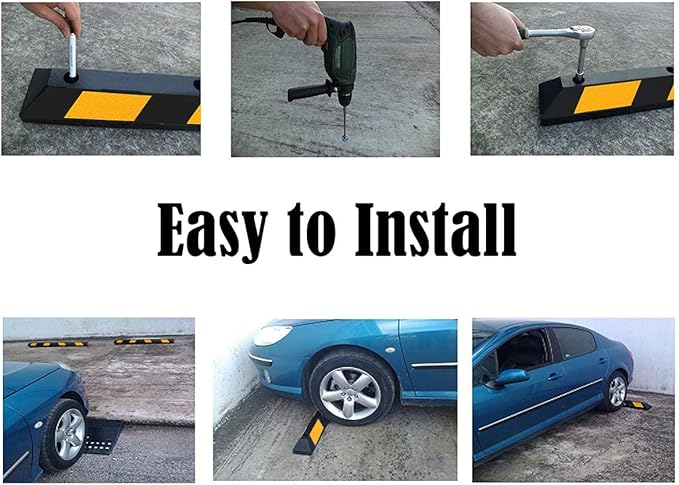 Easy to Install