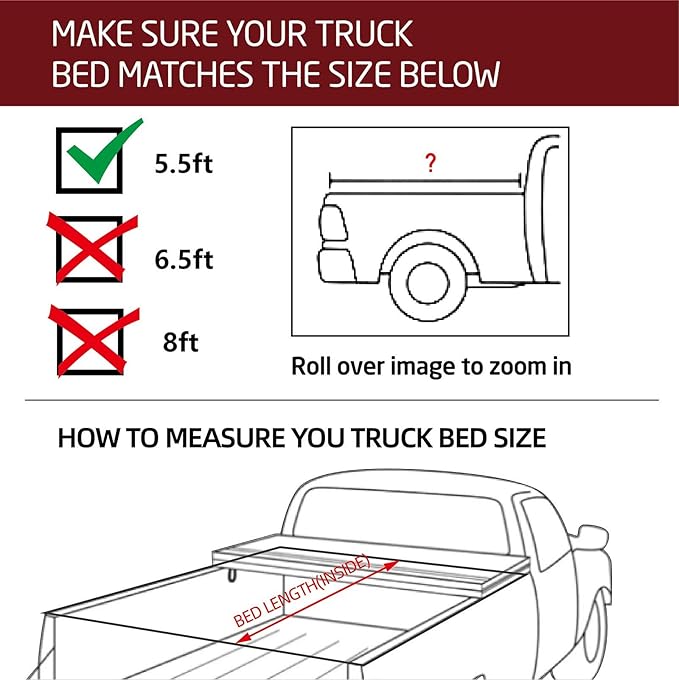 MAKE SURE YOUR TRUCK BED MATCHES THE SIZE BELOW

5.5ft

6.5ft

8ft

?

Roll over image to zoom in

HOW TO MEASURE YOU TRUCK BED SIZE

BED LENGTH(INSIDE)