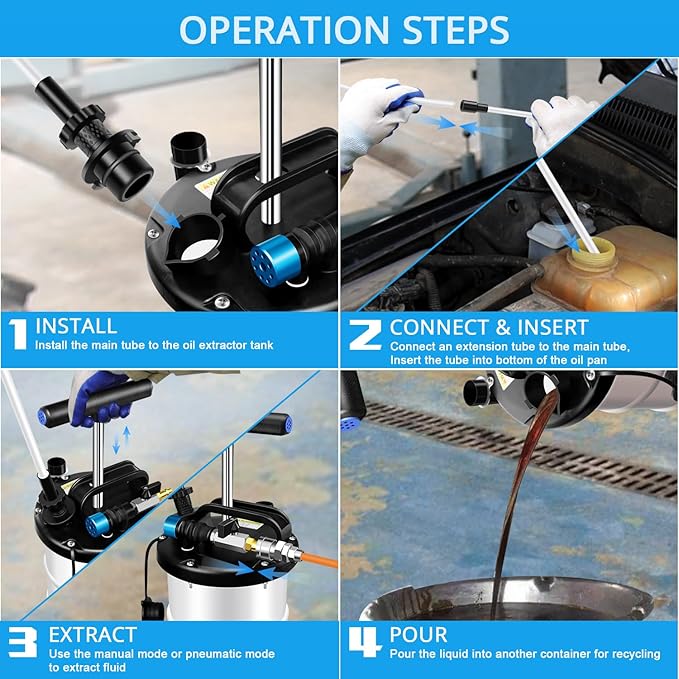 OPERATION STEPS

1 INSTALL
Install the main tube to the oil extractor tank

2 CONNECT & INSERT
Connect an extension tube to the main tube, Insert the tube into bottom of the oil pan

3 EXTRACT
Use the manual mode or pneumatic mode to extract fluid

4 POUR
Pour the liquid into another container for recycling