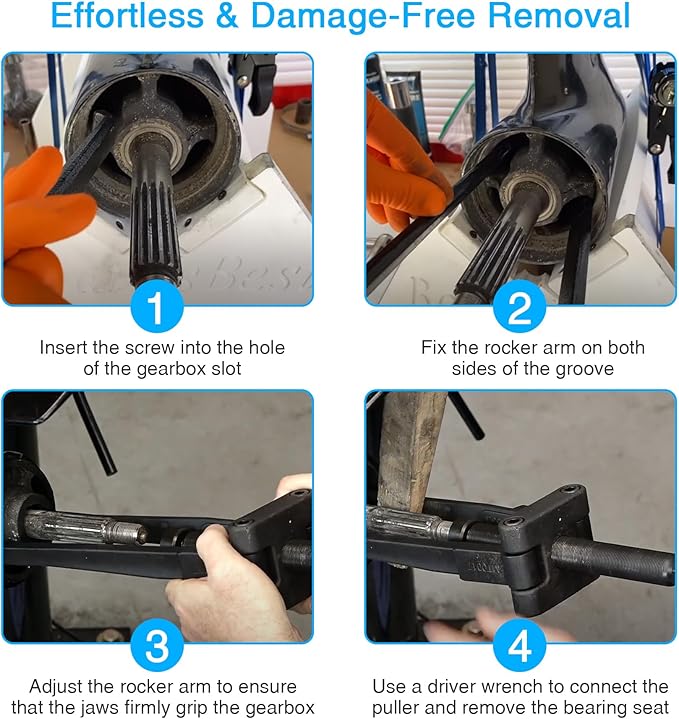 Effortless & Damage-Free Removal

1

Insert the screw into the hole of the gearbox slot

2

Fix the rocker arm on both sides of the groove

3

Adjust the rocker arm to ensure that the jaws firmly grip the gearbox

4

Use a driver wrench to connect the puller and remove the bearing seat